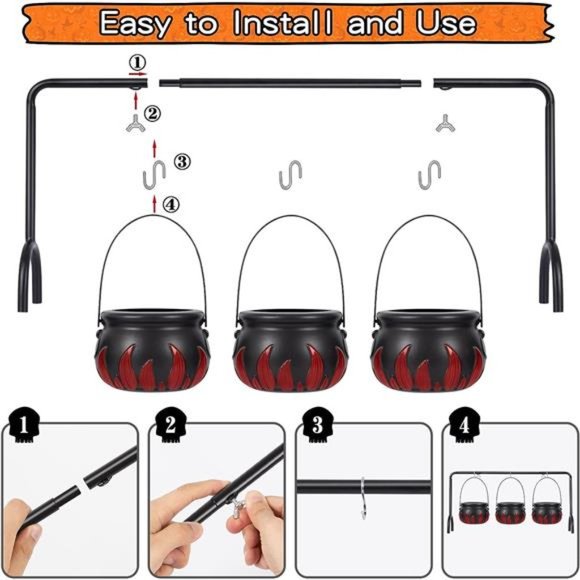 Easy to Install and Use

①
②
③
④

1
2
3
4